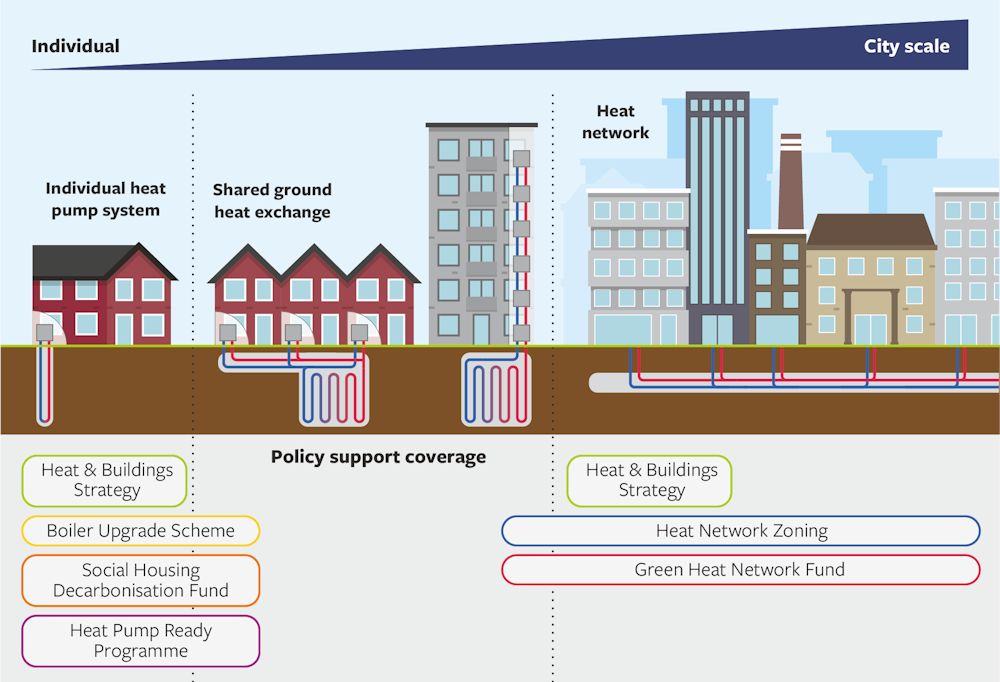 Individual

City scale

Individual heat pump system

Shared ground heat exchange

Heat network

Policy support coverage

Heat & Buildings Strategy

Boiler Upgrade Scheme

Social Housing Decarbonisation Fund

Heat Pump Ready Programme

Heat & Buildings Strategy

Heat Network Zoning

Green Heat Network Fund