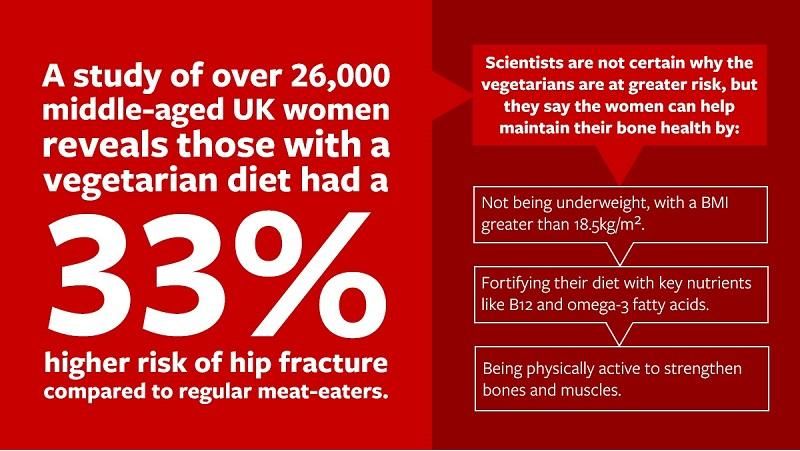 A study of over 26,000 middle-aged UK women reveals those with a vegetarian diet had a

33%

higher risk of hip fracture compared to regular meat-eaters.

Scientists are not certain why the vegetarians are at greater risk, but they say the women can help maintain their bone health by:

Not being underweight, with a BMI greater than 18.5kg/m$^2$.

Fortifying their diet with key nutrients like B12 and omega-3 fatty acids.

Being physically active to strengthen bones and muscles.